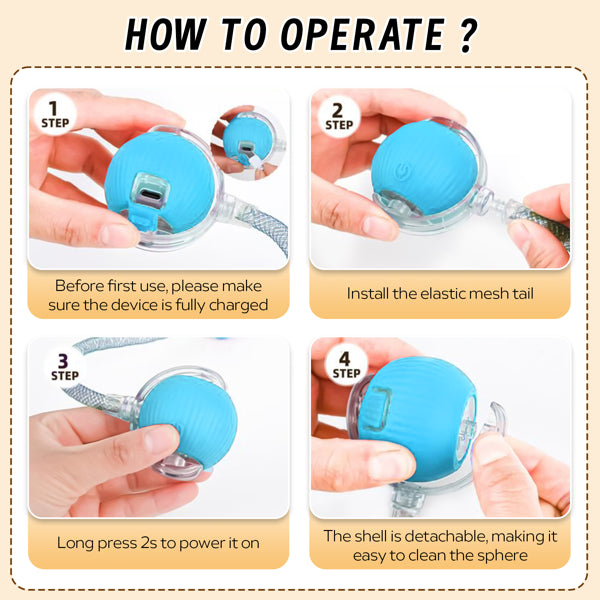 HOW TO OPERATE ?

1 STEP

Before first use, please make sure the device is fully charged

2 STEP

Install the elastic mesh tail

3 STEP

Long press 2s to power it on

4 STEP

The shell is detachable, making it easy to clean the sphere